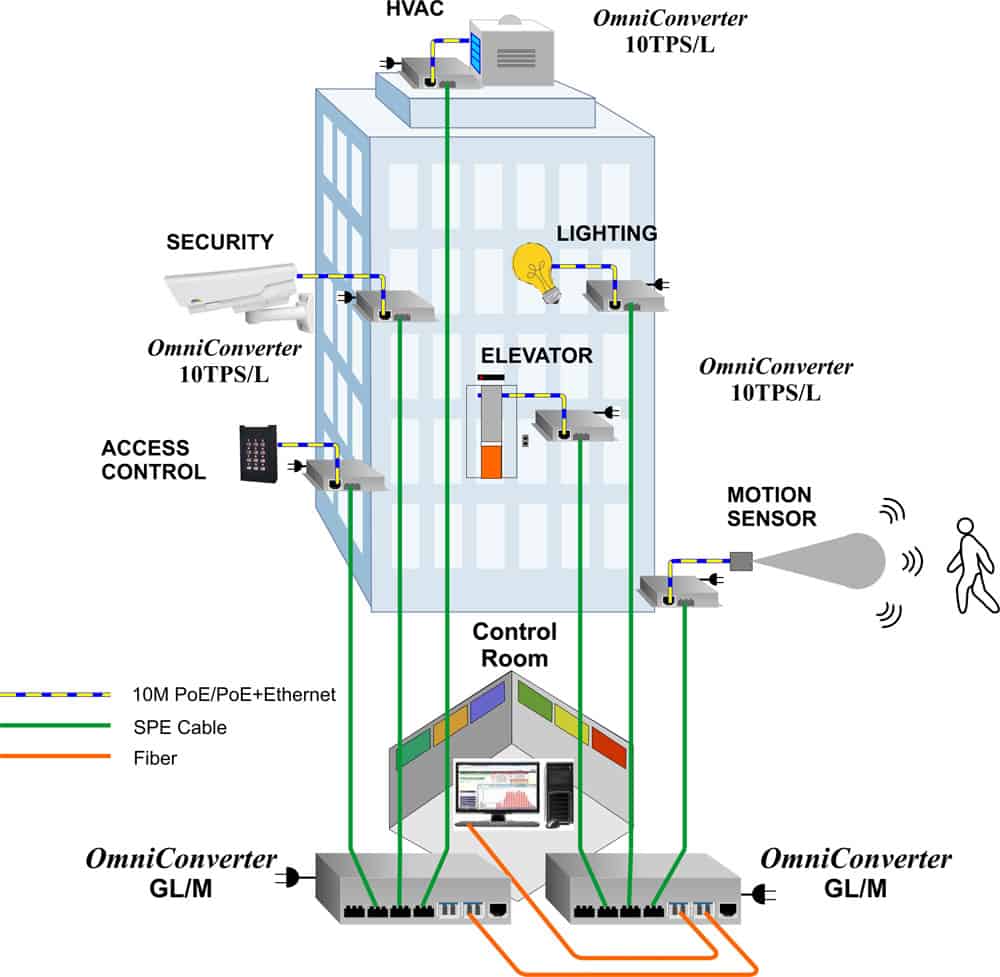 HVAC

OmniConverter
10TPS/L

SECURITY

LIGHTING

OmniConverter
10TPS/L

ELEVATOR

OmniConverter
10TPS/L

ACCESS CONTROL

MOTION SENSOR

Control Room

10M PoE/PoE+Ethernet

SPE Cable

Fiber

OmniConverter
GL/M

OmniConverter
GL/M